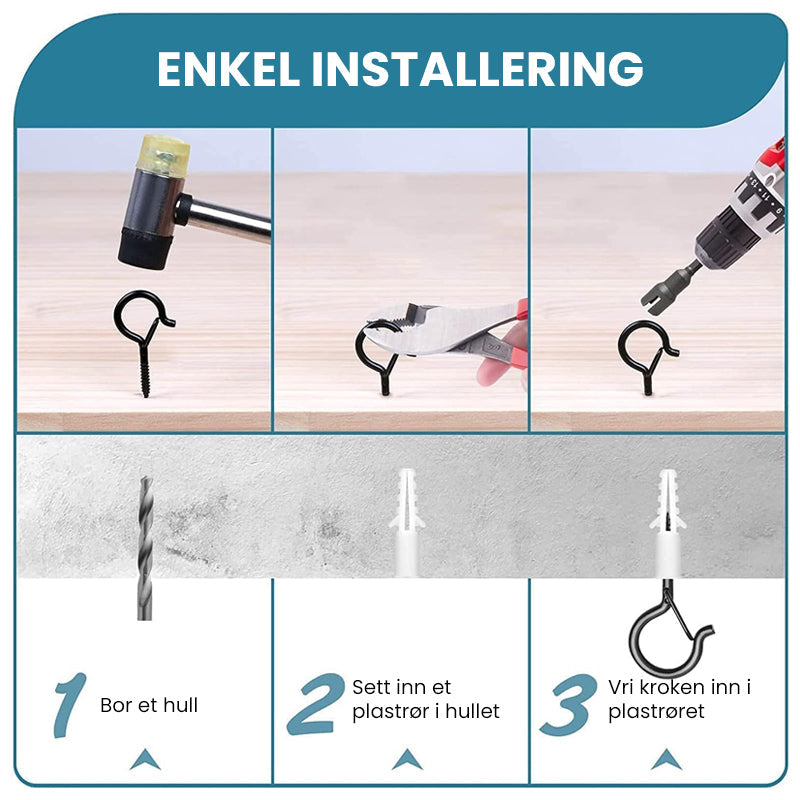 ENKEL INSTALLERING

1 Bor et hull

2 Sett inn et plastrør i hullet

3 Vri kroken inn i plastrøret