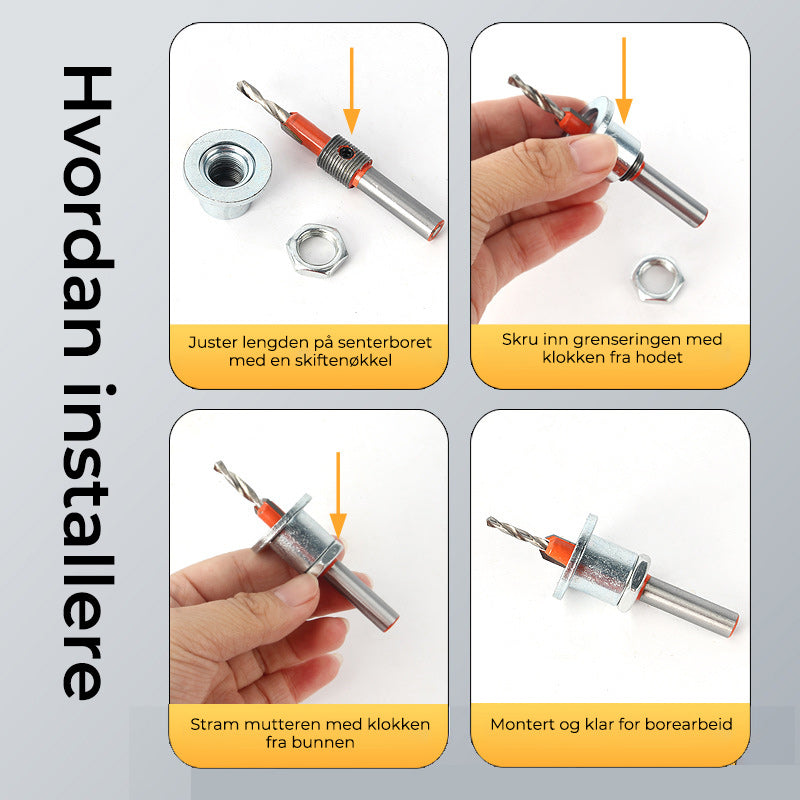 Hvordan installere

Juster lengden på senterboret med en skiftenøkkel

Skru inn grenseringen med klokken fra hodet

Stram mutteren med klokken fra bunnen

Montert og klar for borearbeid